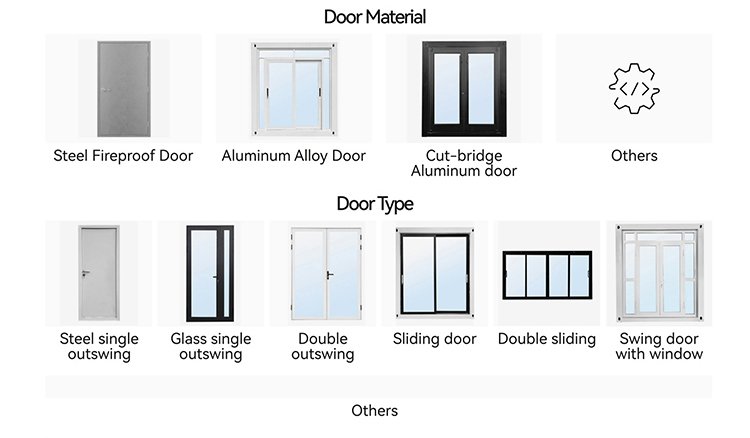 Door Material

Steel Fireproof Door

Aluminum Alloy Door

Cut-bridge Aluminum door

Others

Door Type

Steel single outswing

Glass single outswing

Double outswing

Sliding door

Double sliding

Swing door with window

Others