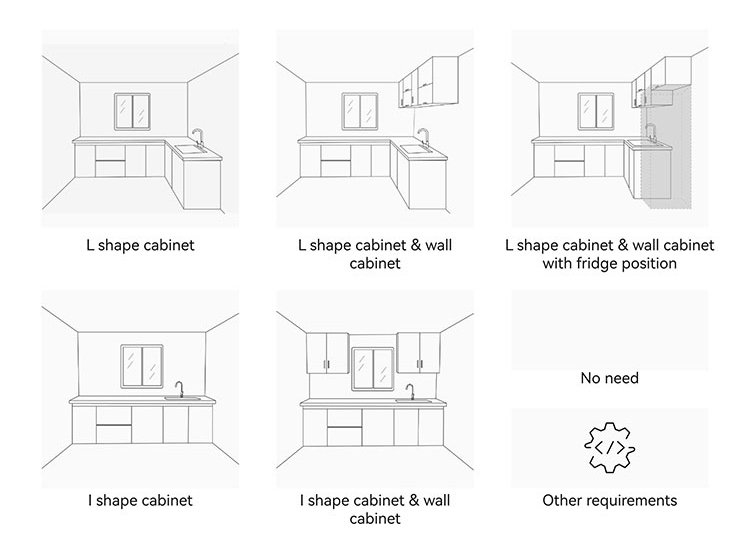 L shape cabinet

L shape cabinet & wall cabinet

L shape cabinet & wall cabinet with fridge position

I shape cabinet

I shape cabinet & wall cabinet

No need

</>

Other requirements